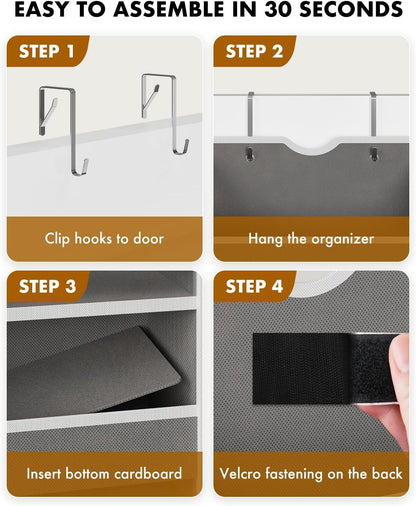 EASY TO ASSEMBLE IN 30 SECONDS

STEP 1

Clip hooks to door

STEP 2

Hang the organizer

STEP 3

Insert bottom cardboard

STEP 4

Velcro fastening on the back